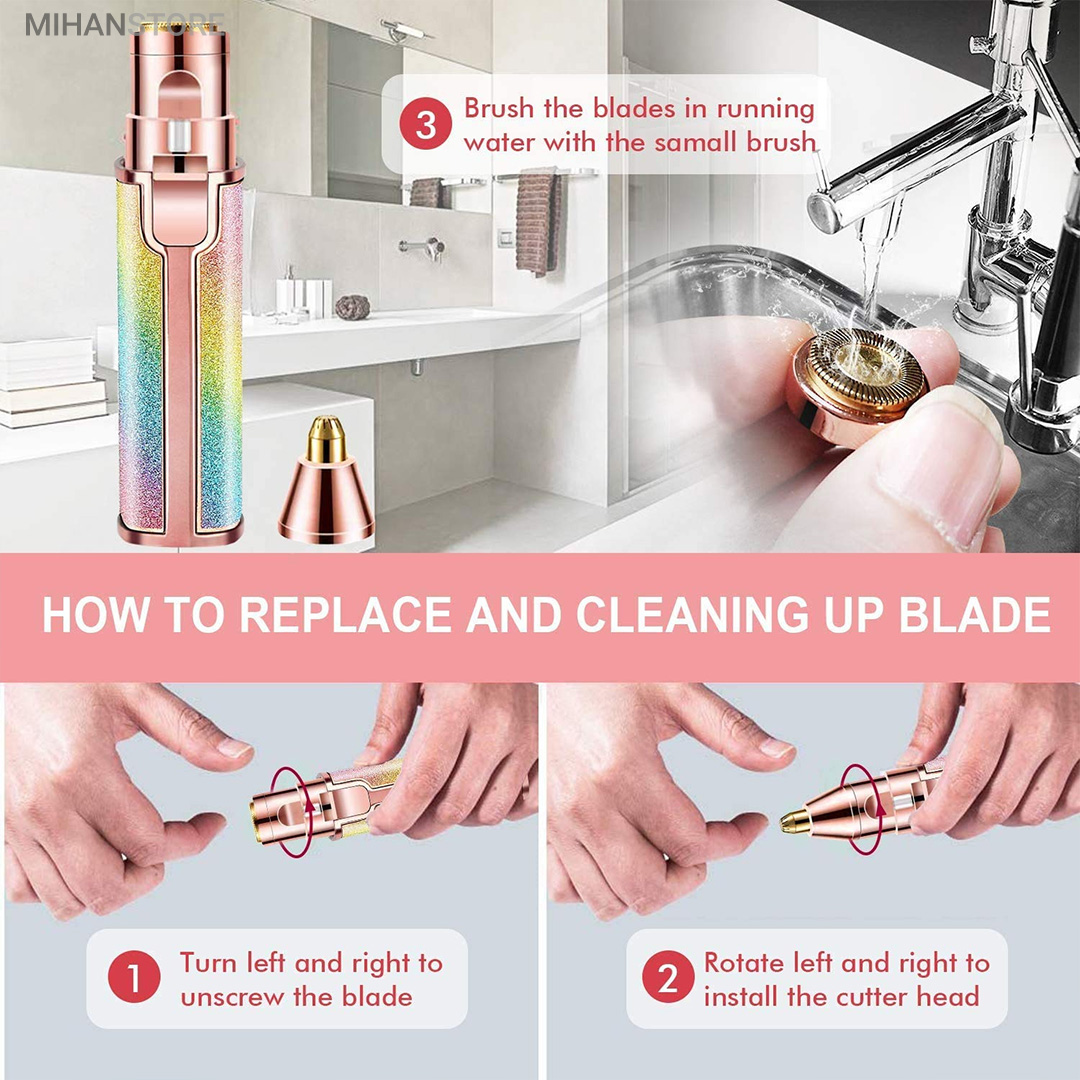 MIHANSTORE

3 Brush the blades in running water with the samall brush

HOW TO REPLACE AND CLEANING UP BLADE

1 Turn left and right to unscrew the blade

2 Rotate left and right to install the cutter head